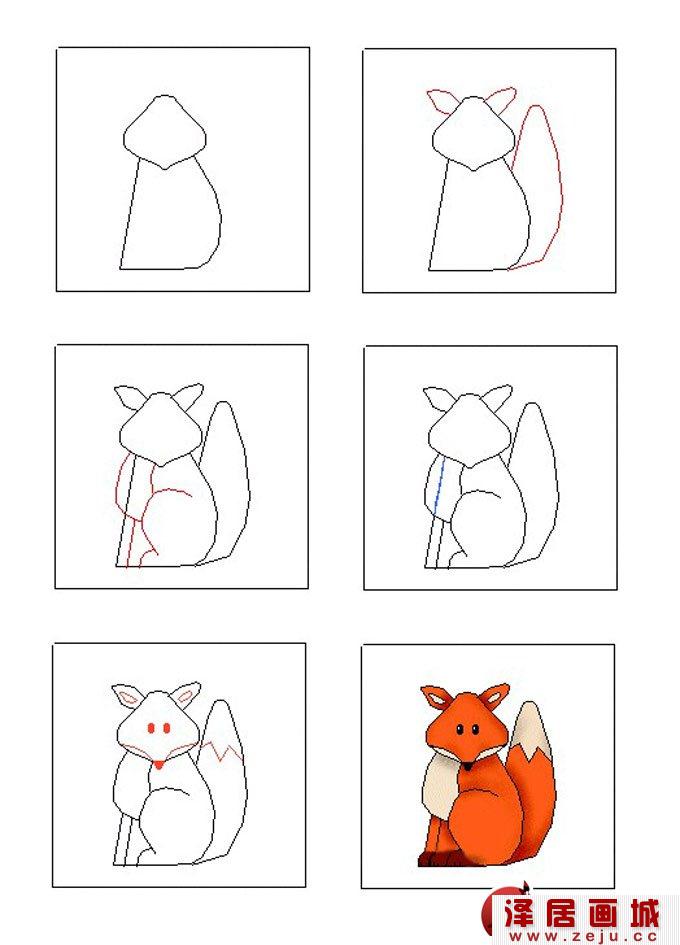 泽居画城
www.zeju.cc