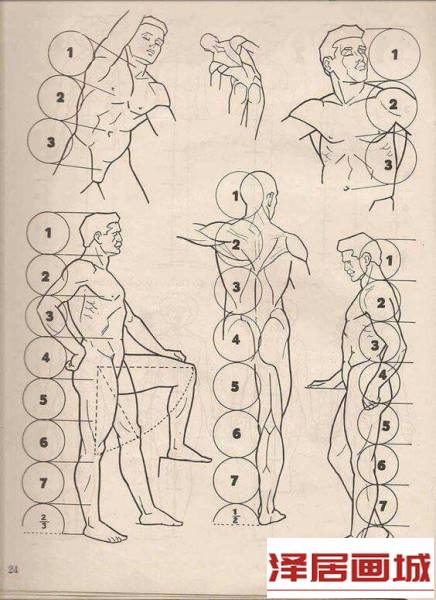 1
2
3

1
2
3

1
2
3
4
5
6
7
$\frac{2}{3}$

1
2
3
4
5
6
7
$\frac{1}{2}$

1
2
3
4
5
6
7

24

泽居画城